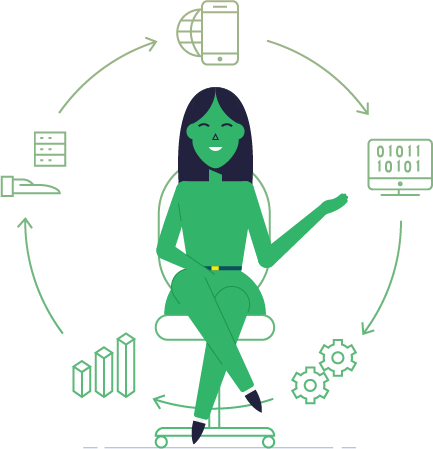 01011
10101